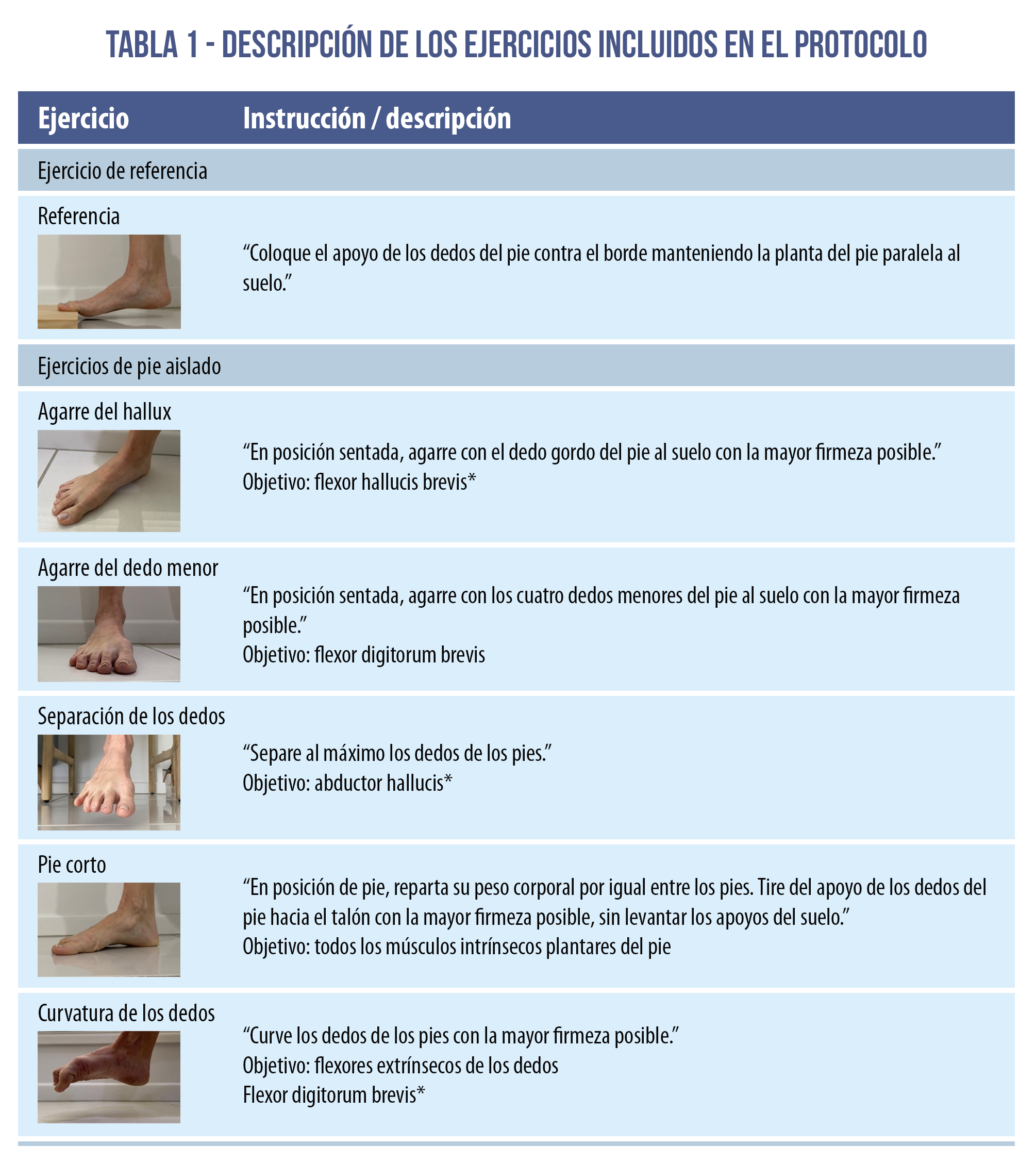 TABLA 1 - DESCRIPCIÓN DE LOS EJERCICIOS INCLUIDOS EN EL PROTOCOLO

| Ejercicio | Instrucción / descripción |
|---|---|
| Ejercicio de referencia | |
| Referencia | “Coloque el apoyo de los dedos del pie contra el borde manteniendo la planta del pie paralela al suelo.” |
| Ejercicios de pie aislado | |
| Agarre del hallux | “En posición sentada, agarre con el dedo gordo del pie al suelo con la mayor firmeza posible.” Objetivo: flexor hallucis brevis* |
| Agarre del dedo menor | “En posición sentada, agarre con los cuatro dedos menores del pie al suelo con la mayor firmeza posible.” Objetivo: flexor digitorum brevis |
| Separación de los dedos | “Separe al máximo los dedos de los pies.” Objetivo: abductor hallucis* |
| Pie corto | “En posición de pie, reparta su peso corporal por igual entre los pies. Tire del apoyo de los dedos del pie hacia el talón con la mayor firmeza posible, sin levantar los apoyos del suelo.” Objetivo: todos los músculos intrínsecos plantares del pie |
| Curvatura de los dedos | “Curve los dedos de los pies con la mayor firmeza posible.” Objetivo: flexores extrínsecos de los dedos Flexor digitorum brevis* |