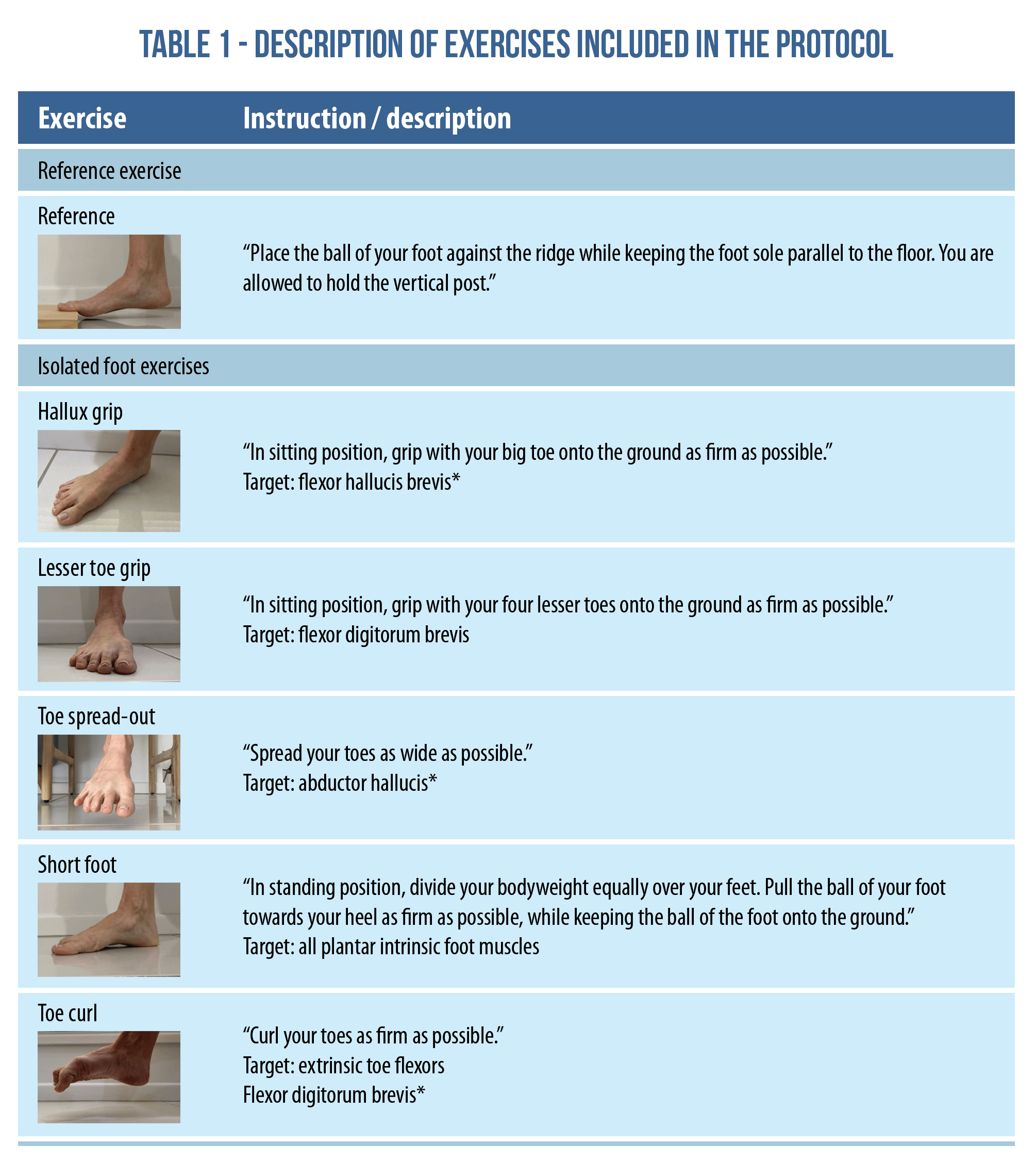 TABLE 1 - DESCRIPTION OF EXERCISES INCLUDED IN THE PROTOCOL

| Exercise | Instruction / description |
|---|---|
| Reference exercise | |
| Reference | “Place the ball of your foot against the ridge while keeping the foot sole parallel to the floor. You are allowed to hold the vertical post.” |
| Isolated foot exercises | |
| Hallux grip | “In sitting position, grip with your big toe onto the ground as firm as possible.” Target: flexor hallucis brevis* |
| Lesser toe grip | “In sitting position, grip with your four lesser toes onto the ground as firm as possible.” Target: flexor digitorum brevis |
| Toe spread-out | “Spread your toes as wide as possible.” Target: abductor hallucis* |
| Short foot | “In standing position, divide your bodyweight equally over your feet. Pull the ball of your foot towards your heel as firm as possible, while keeping the ball of the foot onto the ground.” Target: all plantar intrinsic foot muscles |
| Toe curl | “Curl your toes as firm as possible.” Target: extrinsic toe flexors Flexor digitorum brevis* |